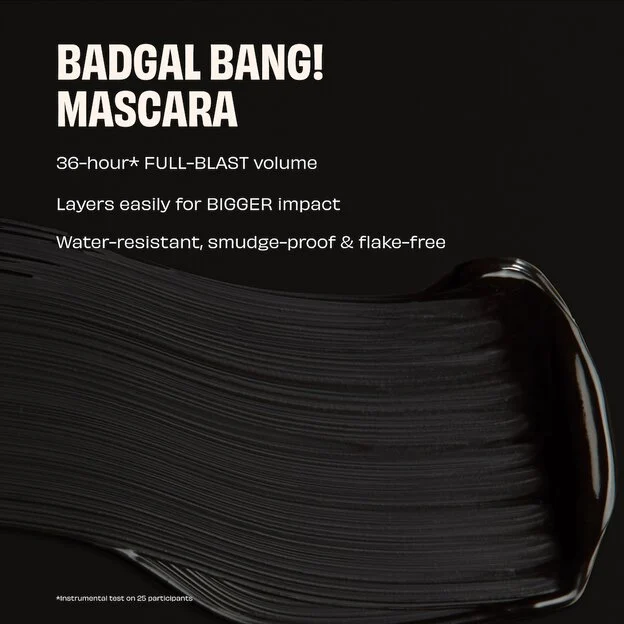 BADGAL BANG! MASCARA

36-hour* FULL-BLAST volume

Layers easily for BIGGER impact

Water-resistant, smudge-proof & flake-free

*Instrumental test on 25 participants